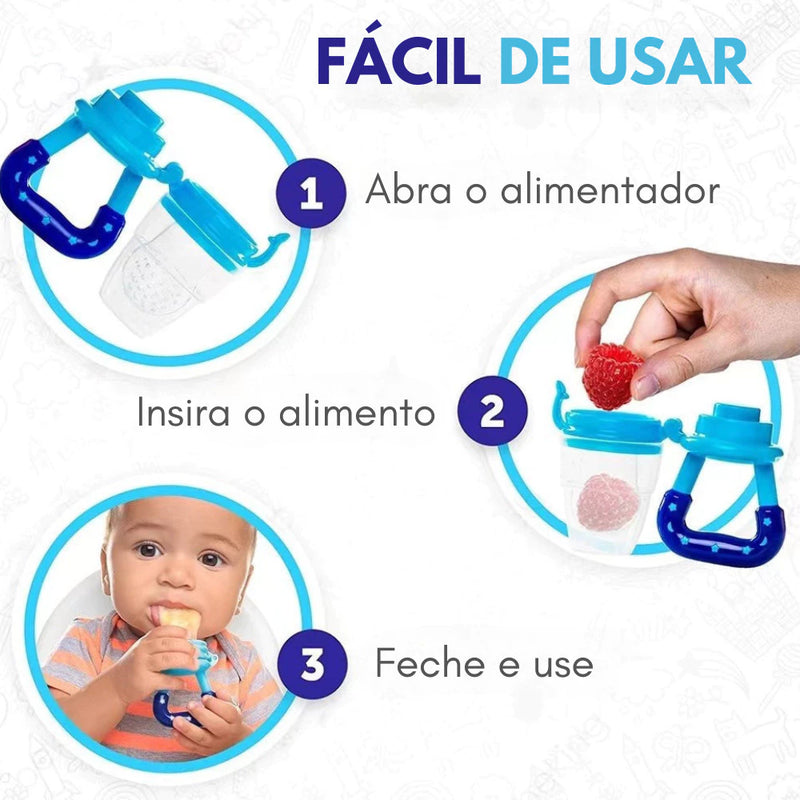 FÁCIL DE USAR

1 Abra o alimentador

Insira o alimento 2

3 Feche e use